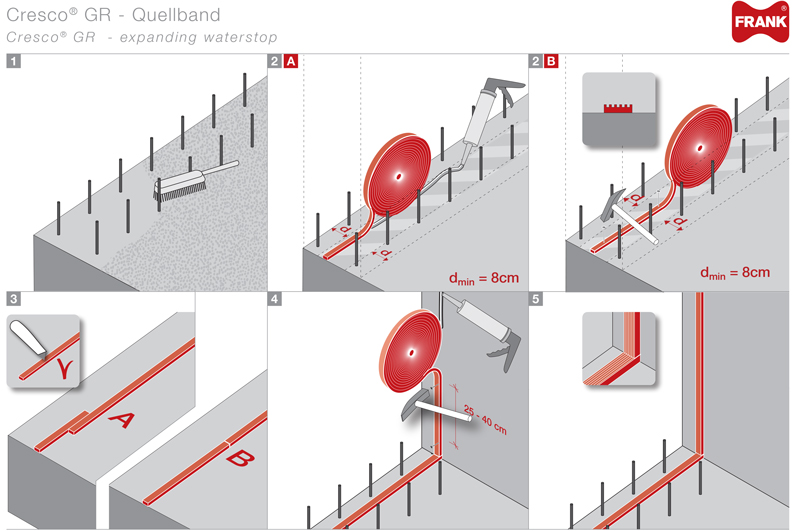 Cresco® GR - Quellband
Cresco® GR - expanding waterstop

FRANK®

1

2 A

d
d
$d_{min}$ = 8cm

2 B

d
d
$d_{min}$ = 8cm

3

A
B

4

25 - 40 cm

5