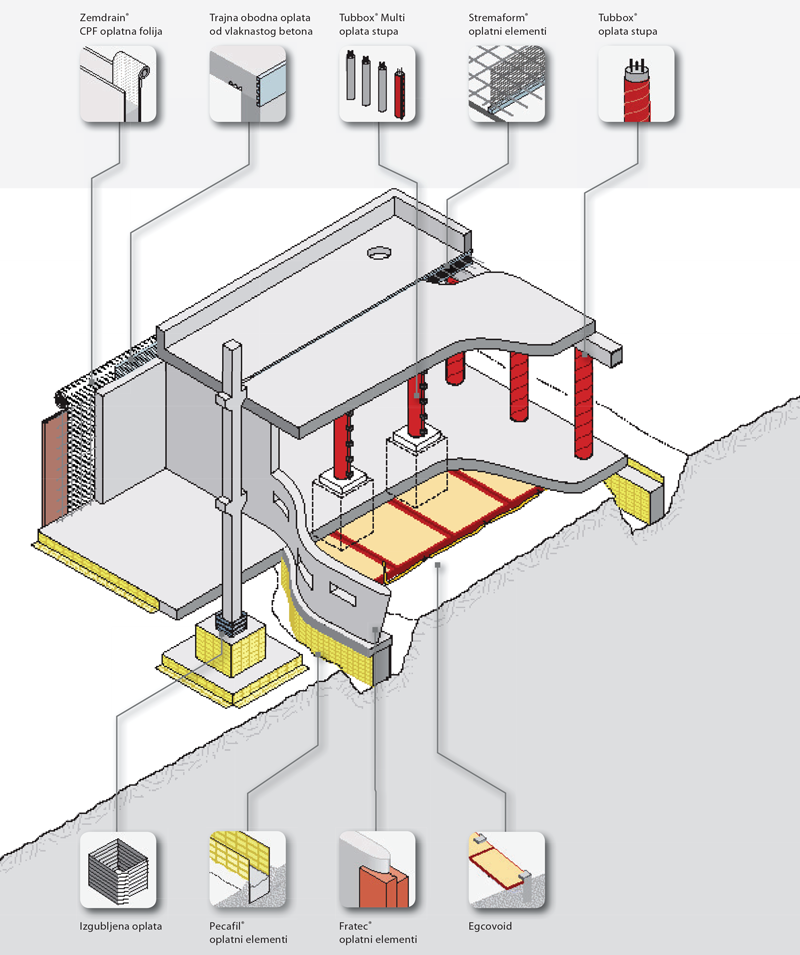 Zemdrain®
CPF oplatna folija

Trajna obodna oplata
od vlaknastog betona

Tubbox® Multi
oplata stupa

Stremaform®
oplatni elementi

Tubbox®
oplata stupa

Izgubljena oplata

Pecafil®
oplatni elementi

Fratec®
oplatni elementi

Egcovoid